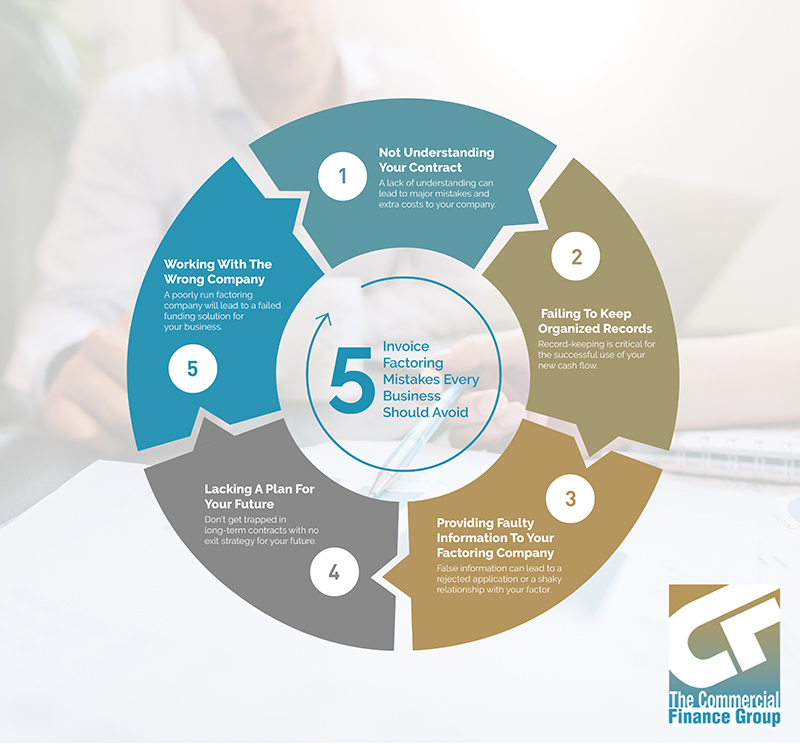 5 Invoice Factoring Mistakes Every Business Should Avoid

1

Not Understanding Your Contract

A lack of understanding can lead to major mistakes and extra costs to your company.

2

Failing To Keep Organized Records

Record-keeping is critical for the successful use of your new cash flow.

3

Providing Faulty Information To Your Factoring Company

False information can lead to a rejected application or a shaky relationship with your factor.

4

Lacking A Plan For Your Future

Don't get trapped in long-term contracts with no exit strategy for your future.

5

Working With The Wrong Company

A poorly run factoring company will lead to a failed funding solution for your business.

CF

The Commercial Finance Group