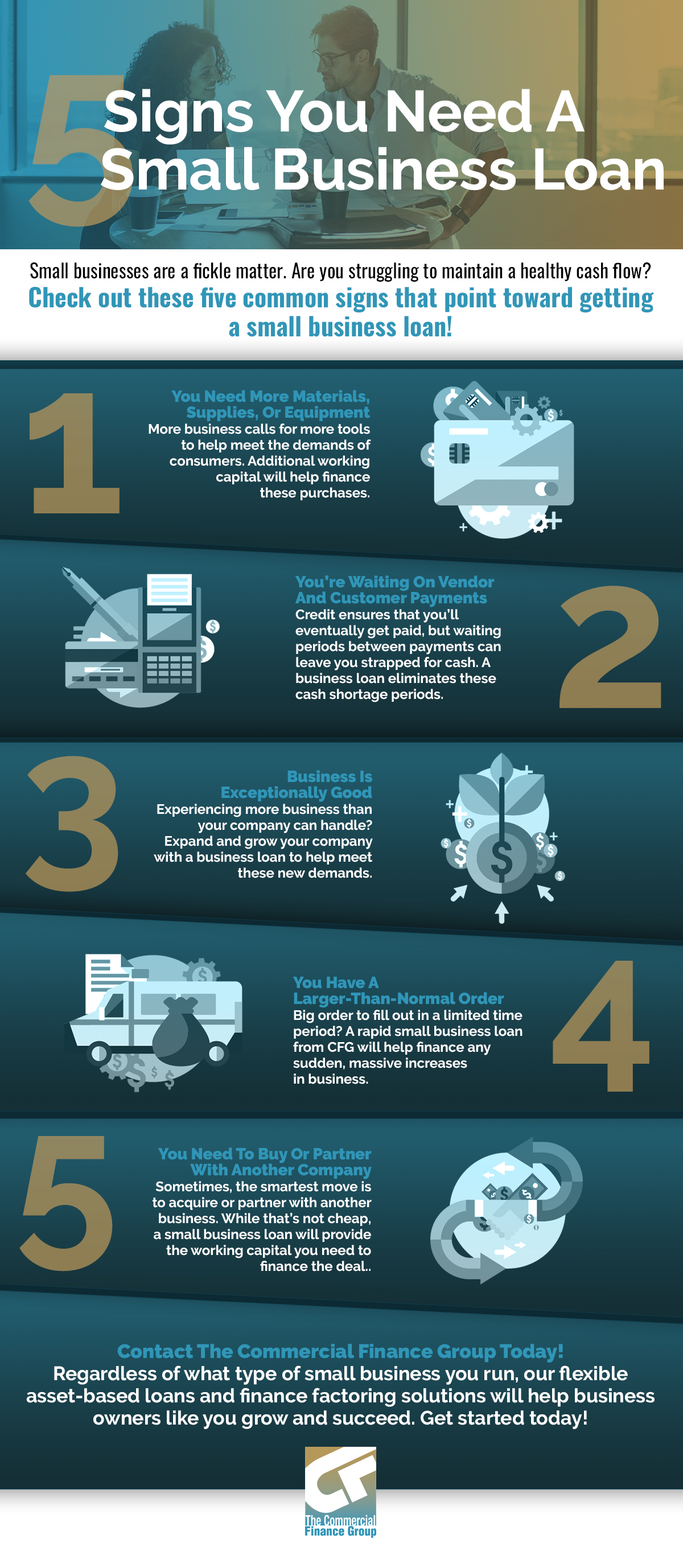 5 Signs You Need A Small Business Loan

Small businesses are a fickle matter. Are you struggling to maintain a healthy cash flow? Check out these five common signs that point toward getting a small business loan!

1

You Need More Materials, Supplies, Or Equipment
More business calls for more tools to help meet the demands of consumers. Additional working capital will help finance these purchases.

2

You're Waiting On Vendor And Customer Payments
Credit ensures that you'll eventually get paid, but waiting periods between payments can leave you strapped for cash. A business loan eliminates these cash shortage periods.

3

Business Is Exceptionally Good
Experiencing more business than your company can handle? Expand and grow your company with a business loan to help meet these new demands.

4

You Have A Larger-Than-Normal Order
Big order to fill out in a limited time period? A rapid small business loan from CFG will help finance any sudden, massive increases in business.

5

You Need To Buy Or Partner With Another Company
Sometimes, the smartest move is to acquire or partner with another business. While that's not cheap, a small business loan will provide the working capital you need to finance the deal..

Contact The Commercial Finance Group Today!
Regardless of what type of small business you run, our flexible asset-based loans and finance factoring solutions will help business owners like you grow and succeed. Get started today!

CF
The Commercial Finance Group