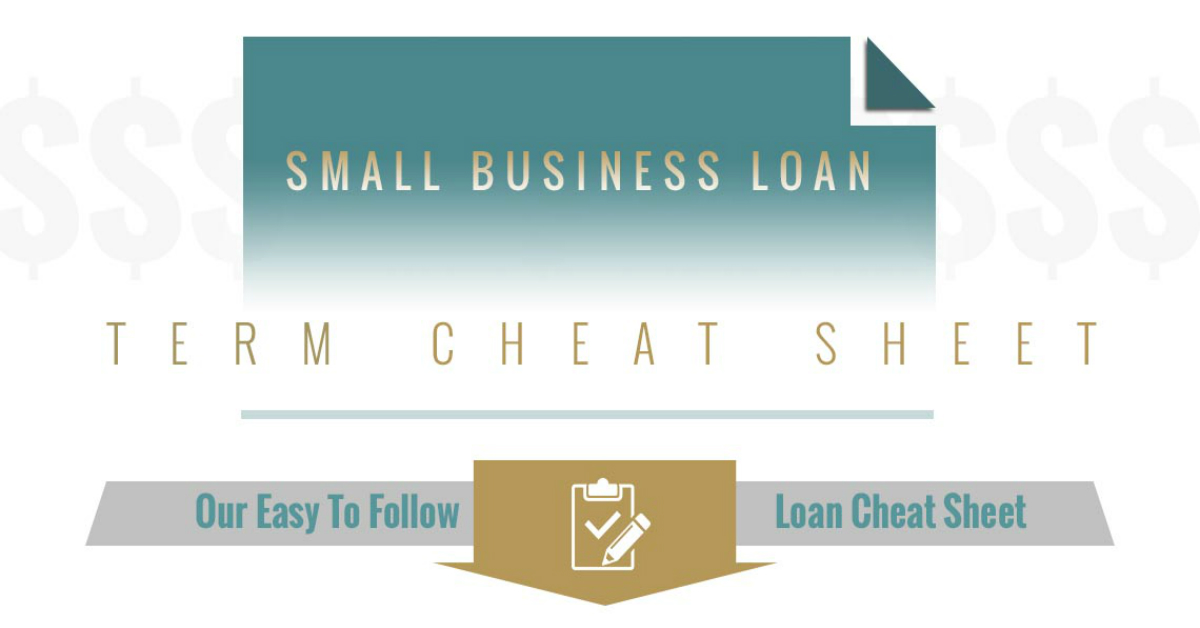 SMALL BUSINESS LOAN

TERM CHEAT SHEET

Our Easy To Follow

Loan Cheat Sheet